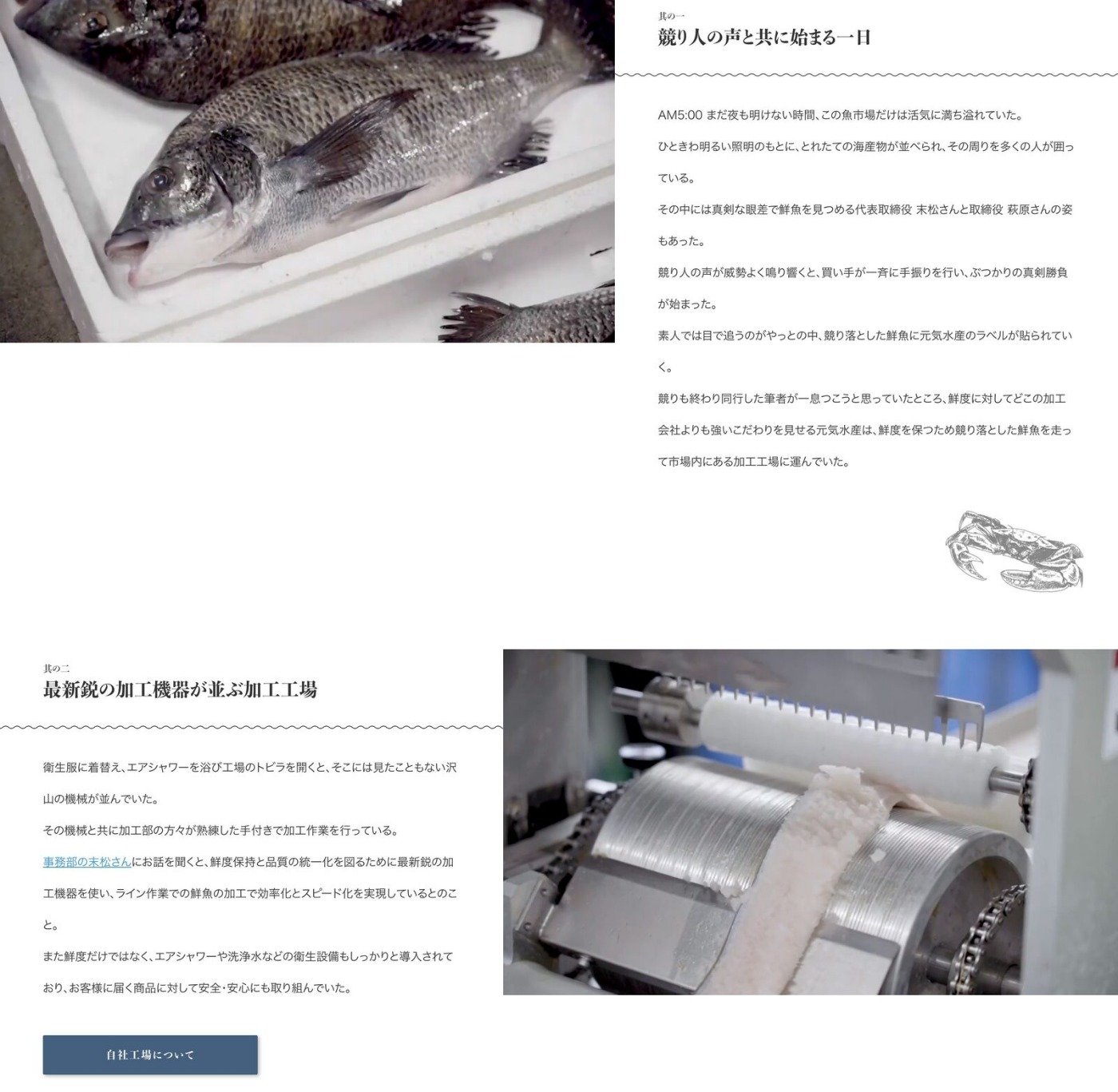 其の一
競り人の声と共に始まる一日

AM5:00 まだ夜も明けない時間、この魚市場だけは活気に満ち溢れていた。

ひときわ明るい照明のもとに、とれたての海産物が並べられ、その周りを多くの人が囲っている。

その中には真剣な眼差で鮮魚を見つめる代表取締役 末松さんと取締役 萩原さんの姿もあった。

競り人の声が威勢よく鳴り響くと、買い手が一斉に手振りを行い、ぶつかりの真剣勝負が始まった。

素人では目で追うのがやっとの中、競り落とした鮮魚に元気水産のラベルが貼られていく。

競りも終わり同行した筆者が一息つこうと思っていたところ、鮮度に対してどこの加工会社よりも強いこだわりを見せる元気水産は、鮮度を保つため競り落とした鮮魚を走って市場内にある加工工場に運んでいた。

其の二
最新鋭の加工機器が並ぶ加工工場

衛生服に着替え、エアシャワーを浴び工場のトビラを開くと、そこには見たこともない沢山の機械が並んでいた。

その機械と共に加工部の方々が熟練した手付きで加工作業を行っている。

事務部の末松さんにお話を聞くと、鮮度保持と品質の統一化を図るために最新鋭の加工機器を使い、ライン作業での鮮魚の加工で効率化とスピード化を実現しているとのこと。

また鮮度だけではなく、エアシャワーや洗浄水などの衛生設備もしっかりと導入されており、お客様に届く商品に対して安全・安心にも取り組んでいた。

自社工場について